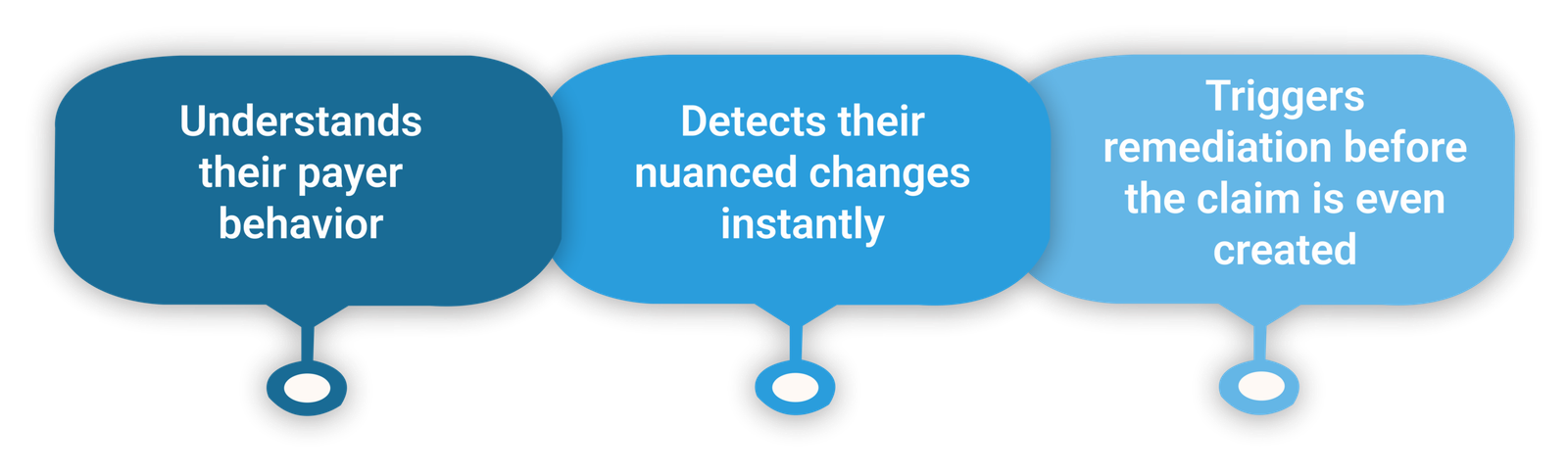 Understands their payer behavior

Detects their nuanced changes instantly

Triggers remediation before the claim is even created