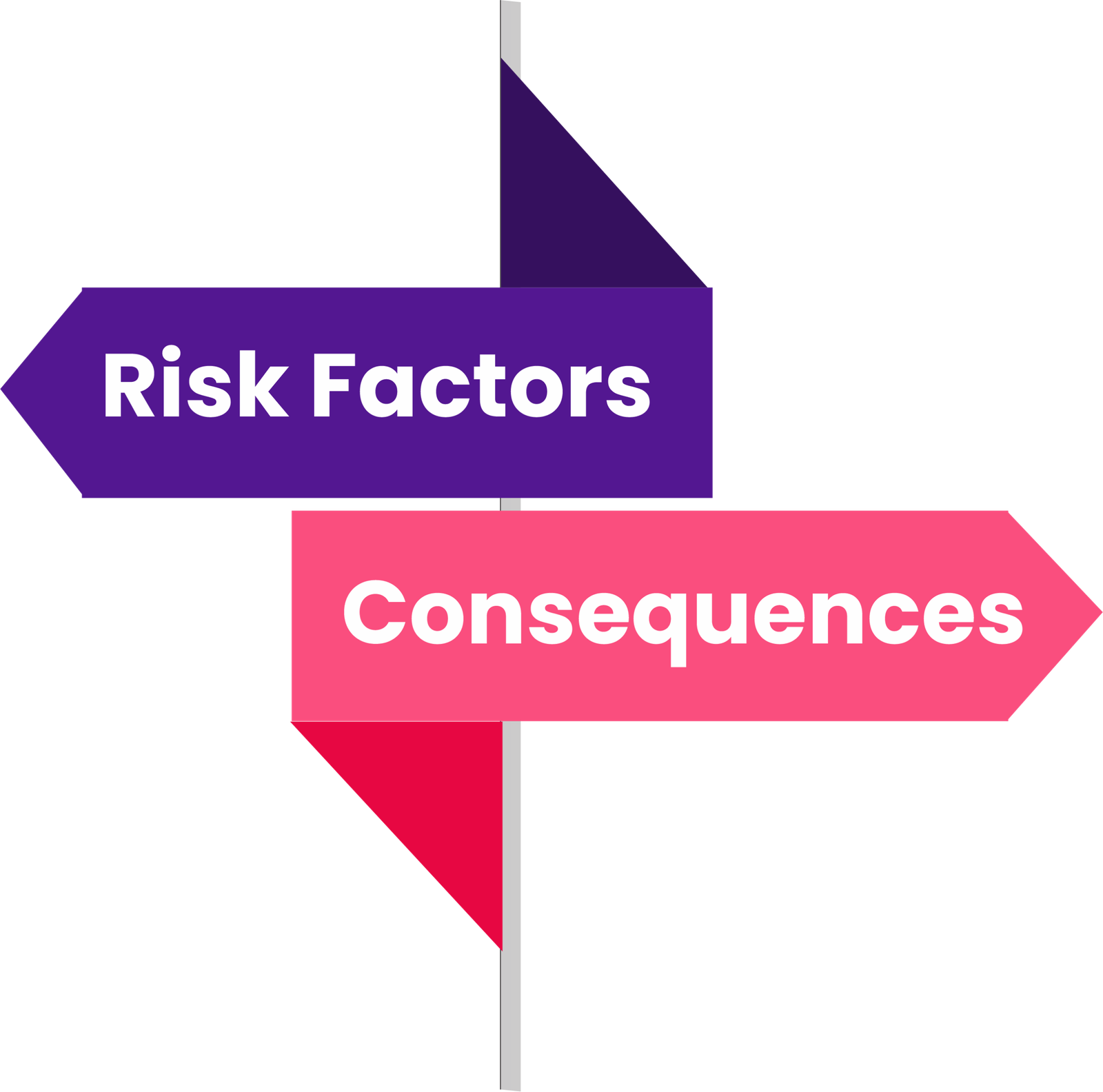 Risk Factors

Consequences