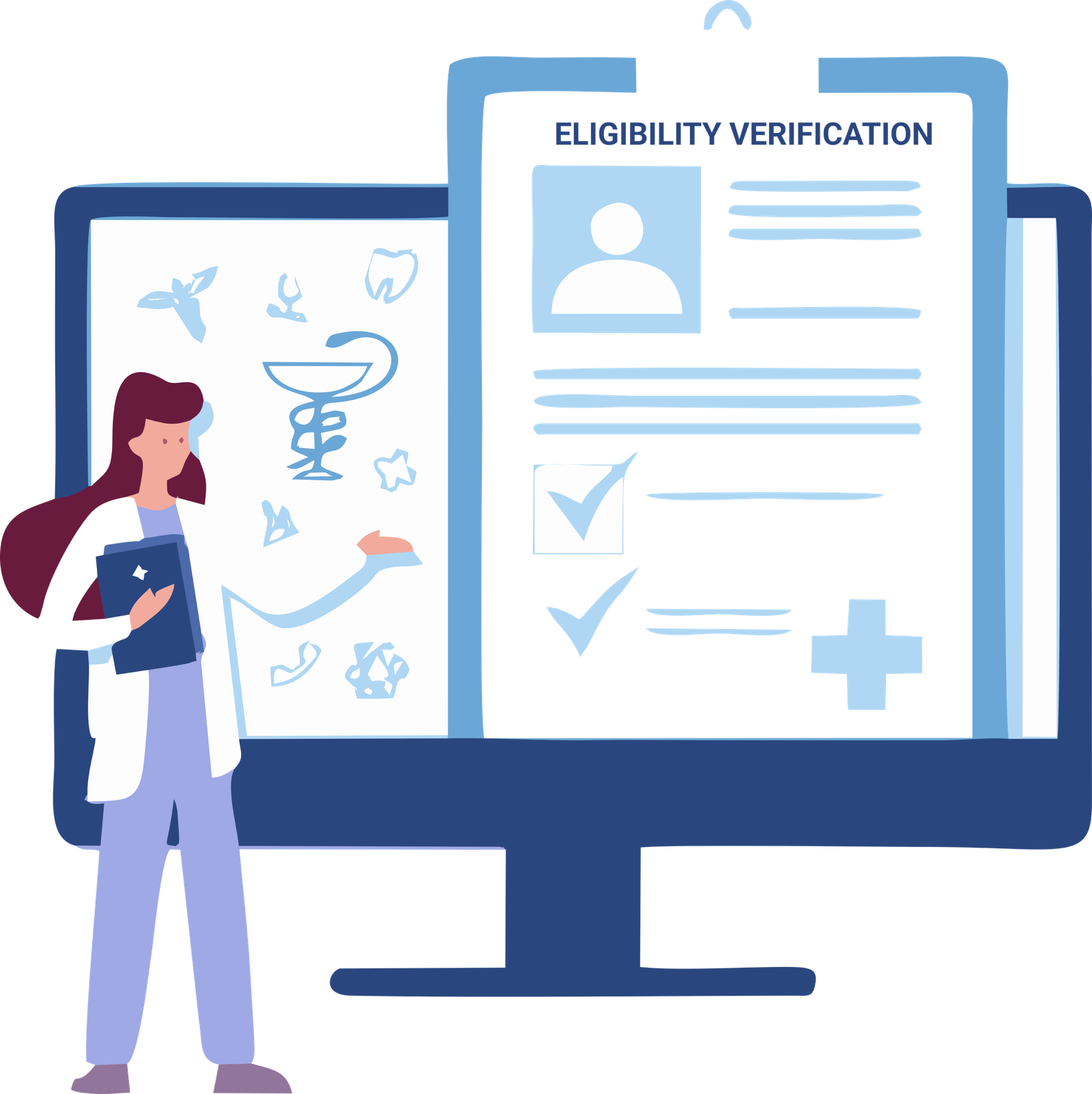 ELIGIBILITY VERIFICATION